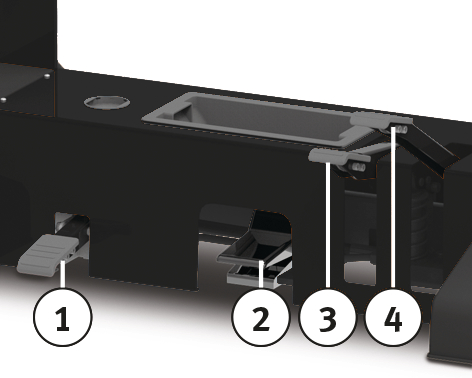 1
2
3
4